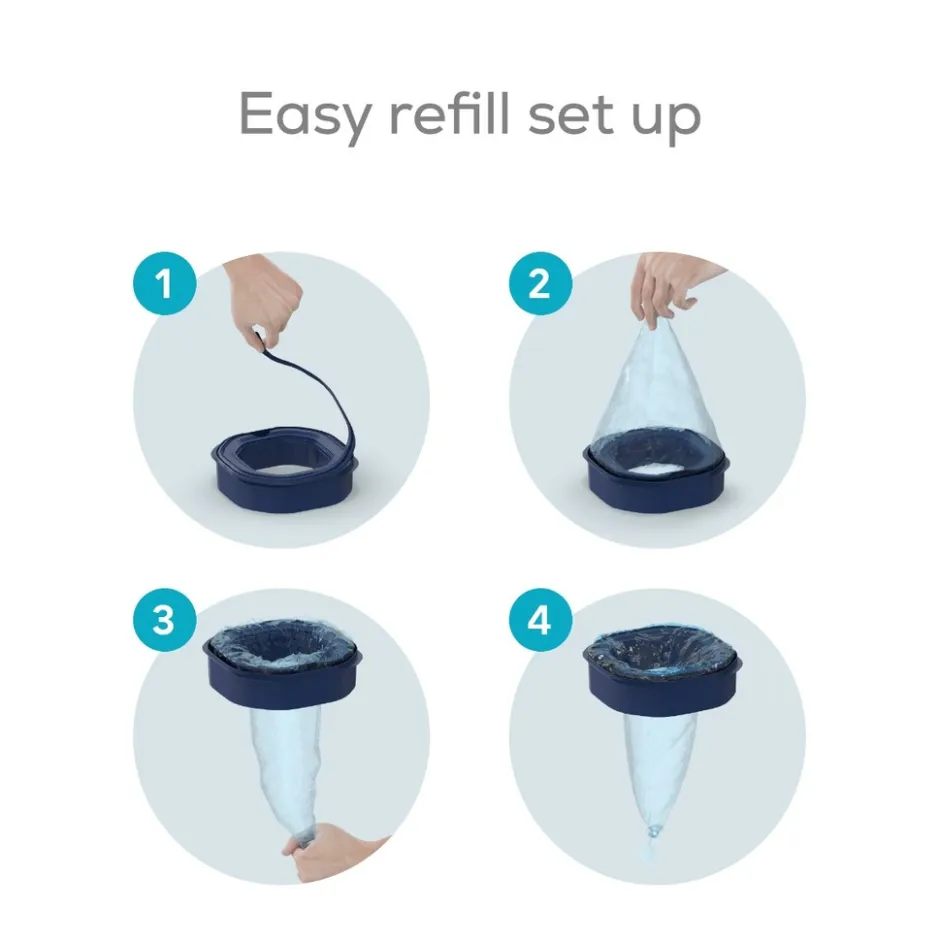 Easy refill set up

1

2

3

4